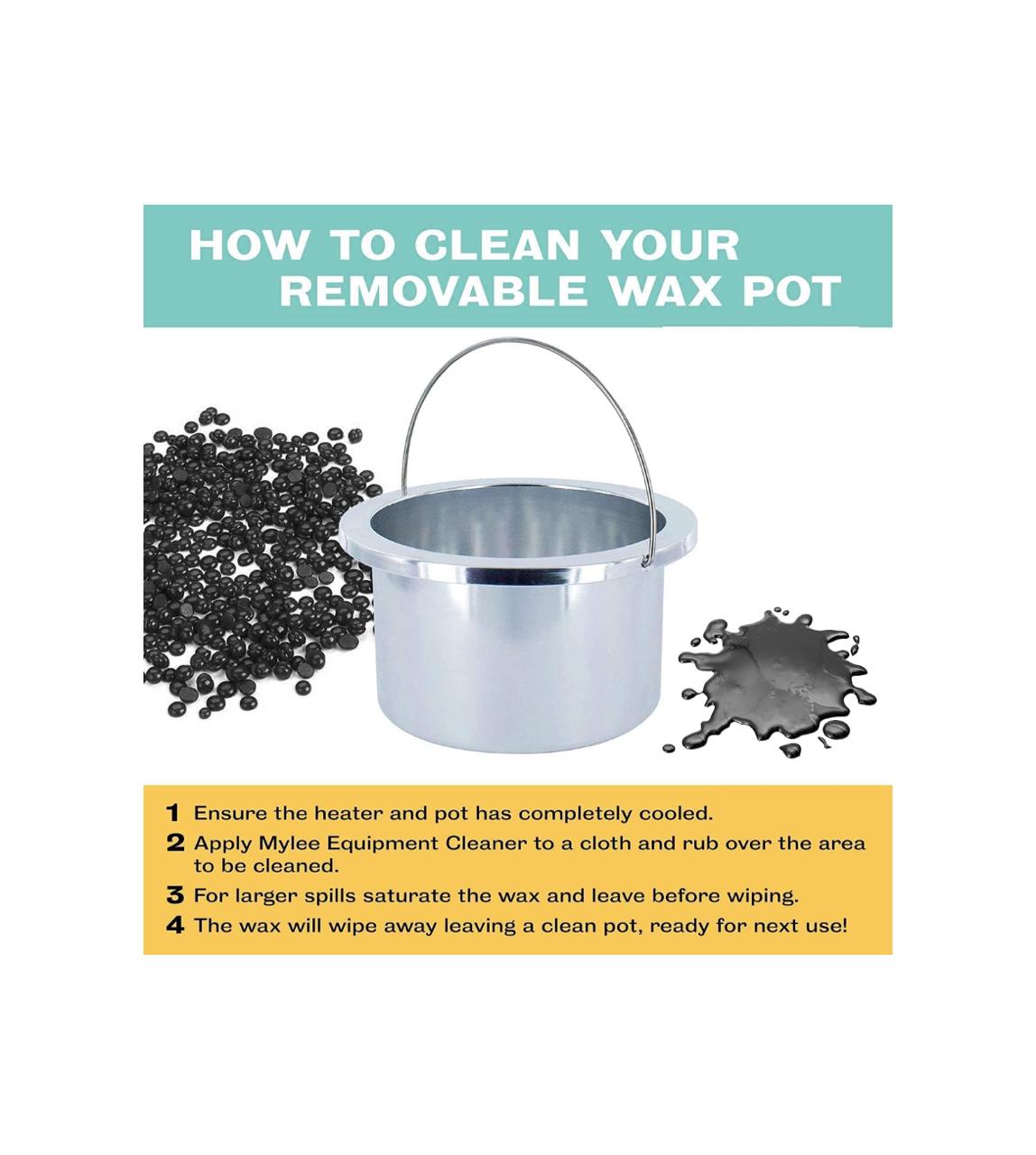 HOW TO CLEAN YOUR REMOVABLE WAX POT

1 Ensure the heater and pot has completely cooled.
2 Apply Mylee Equipment Cleaner to a cloth and rub over the area to be cleaned.
3 For larger spills saturate the wax and leave before wiping.
4 The wax will wipe away leaving a clean pot, ready for next use!